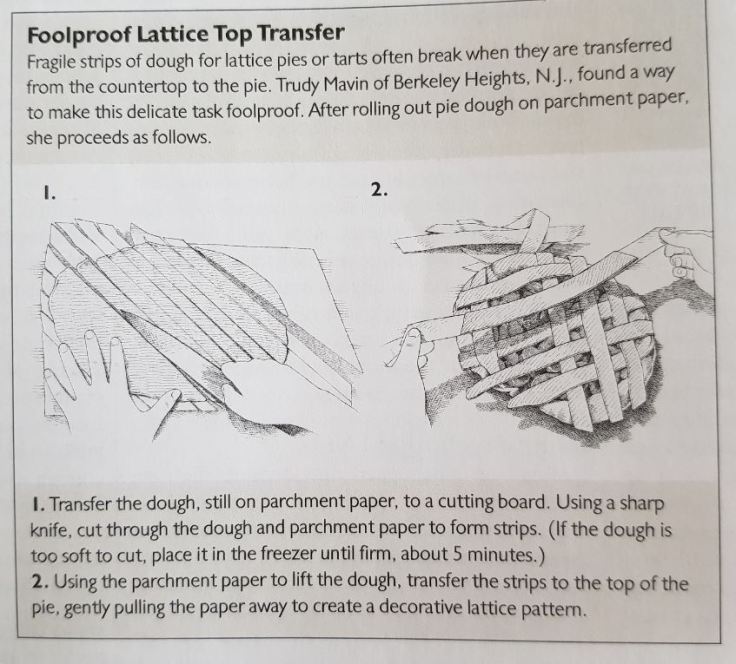 Foolproof Lattice Top Transfer

Fragile strips of dough for lattice pies or tarts often break when they are transferred from the countertop to the pie. Trudy Mavin of Berkeley Heights, N.J., found a way to make this delicate task foolproof. After rolling out pie dough on parchment paper, she proceeds as follows.

1.

2.

1. Transfer the dough, still on parchment paper, to a cutting board. Using a sharp knife, cut through the dough and parchment paper to form strips. (If the dough is too soft to cut, place it in the freezer until firm, about 5 minutes.)

2. Using the parchment paper to lift the dough, transfer the strips to the top of the pie, gently pulling the paper away to create a decorative lattice pattern.